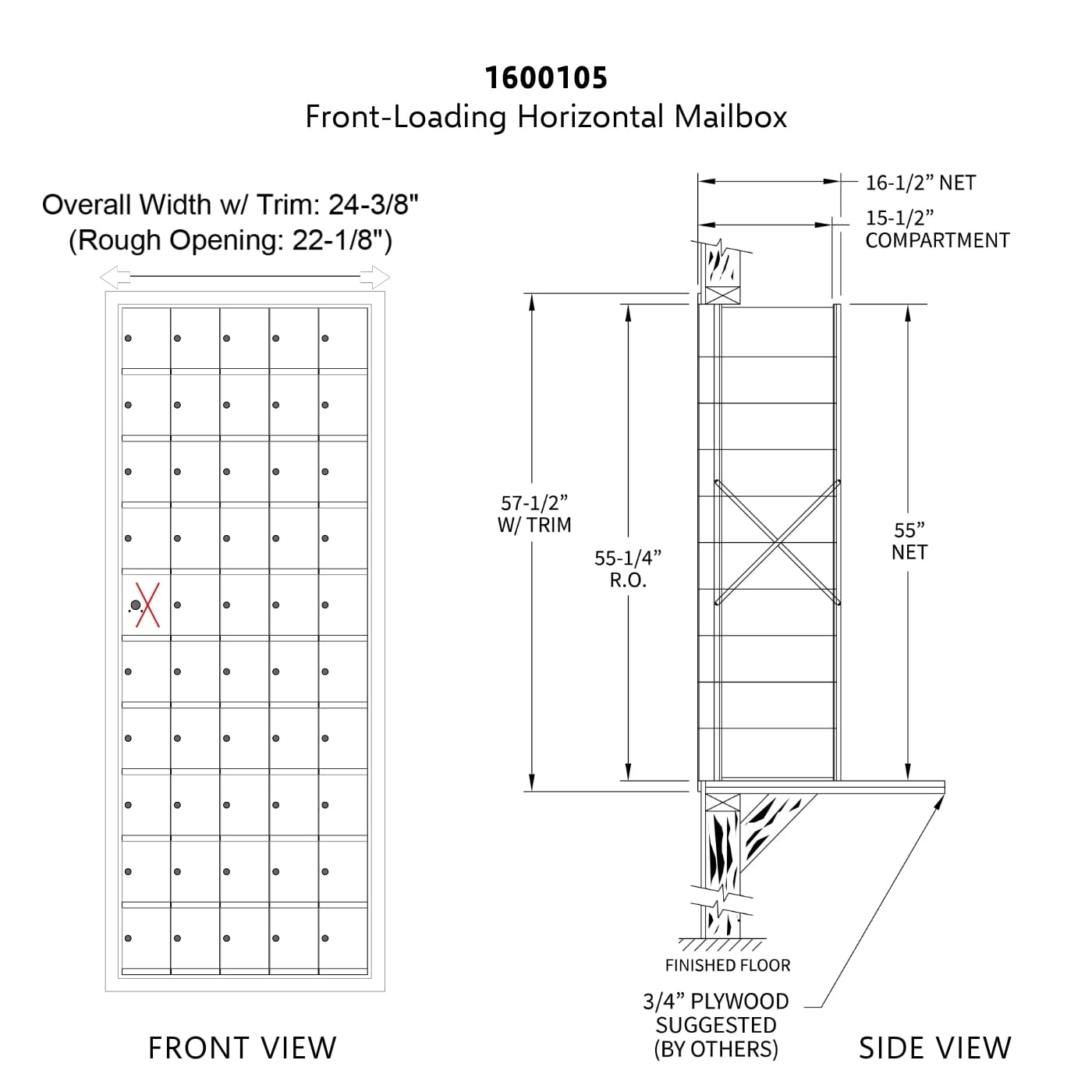 1600105
Front-Loading Horizontal Mailbox

Overall Width w/ Trim: 24-3/8"
(Rough Opening: 22-1/8")

16-1/2” NET
15-1/2” COMPARTMENT

57-1/2” W/ TRIM

55-1/4” R.O.

55” NET

FINISHED FLOOR

3/4” PLYWOOD SUGGESTED (BY OTHERS)

FRONT VIEW

SIDE VIEW