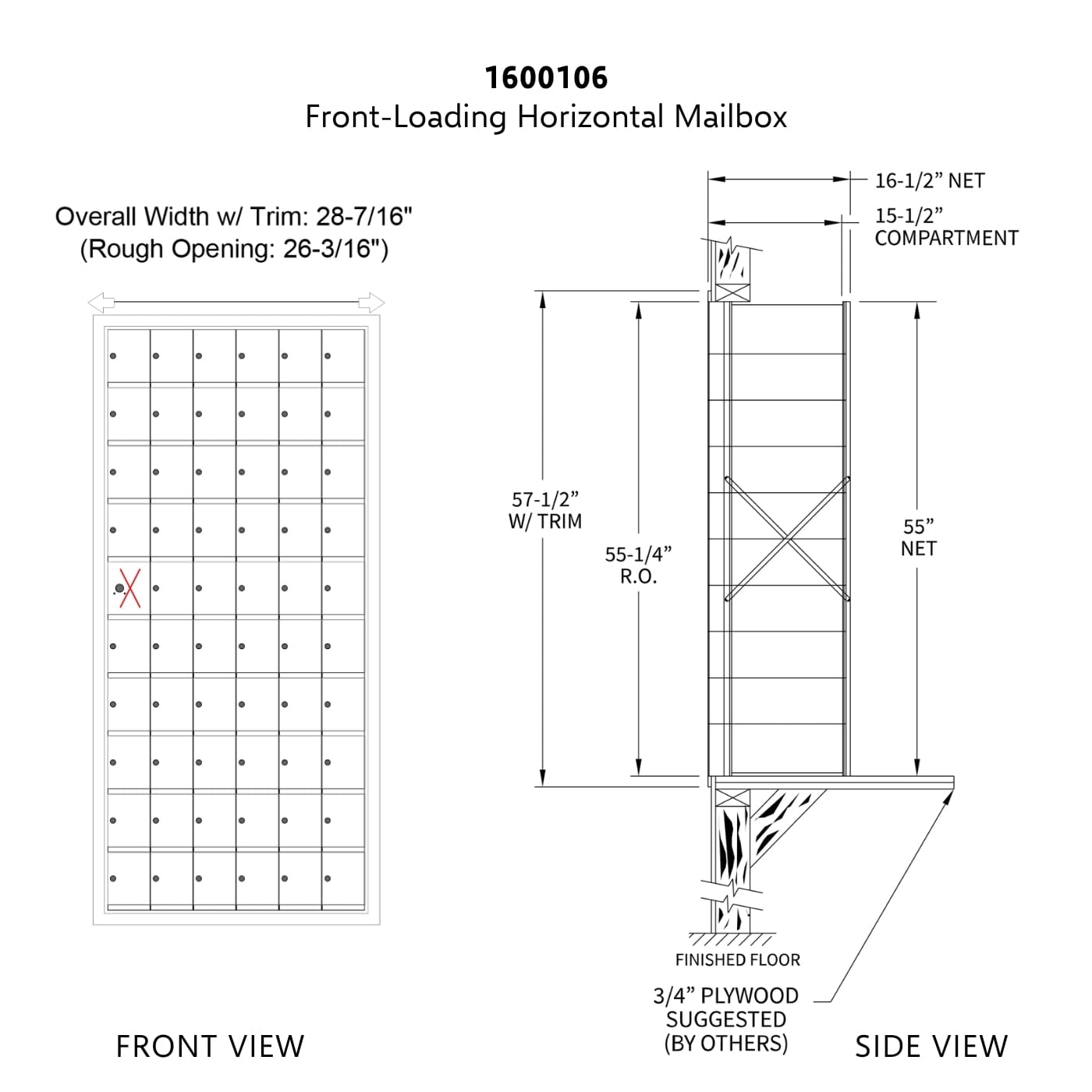 1600106
Front-Loading Horizontal Mailbox

Overall Width w/ Trim: 28-7/16"
(Rough Opening: 26-3/16")

16-1/2” NET
15-1/2” COMPARTMENT

57-1/2” W/ TRIM

55-1/4” R.O.

55” NET

FINISHED FLOOR

3/4” PLYWOOD SUGGESTED (BY OTHERS)

FRONT VIEW

SIDE VIEW