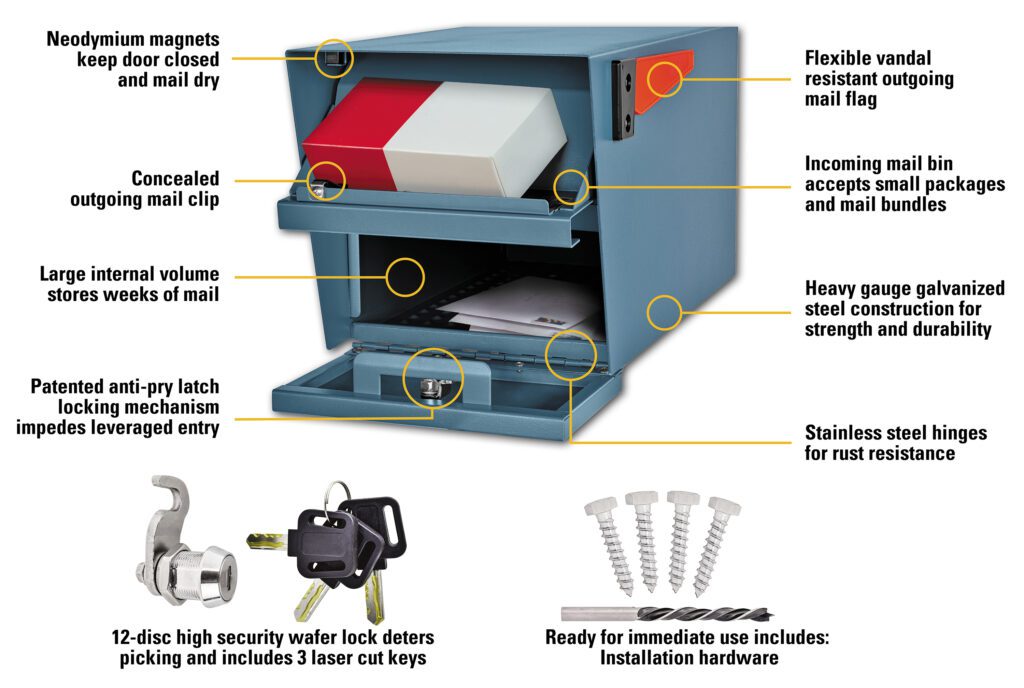 Neodymium magnets keep door closed and mail dry

Concealed outgoing mail clip

Large internal volume stores weeks of mail

Patented anti-pry latch locking mechanism impedes leveraged entry

Flexible vandal resistant outgoing mail flag

Incoming mail bin accepts small packages and mail bundles

Heavy gauge galvanized steel construction for strength and durability

Stainless steel hinges for rust resistance

12-disc high security wafer lock deters picking and includes 3 laser cut keys

Ready for immediate use includes: Installation hardware